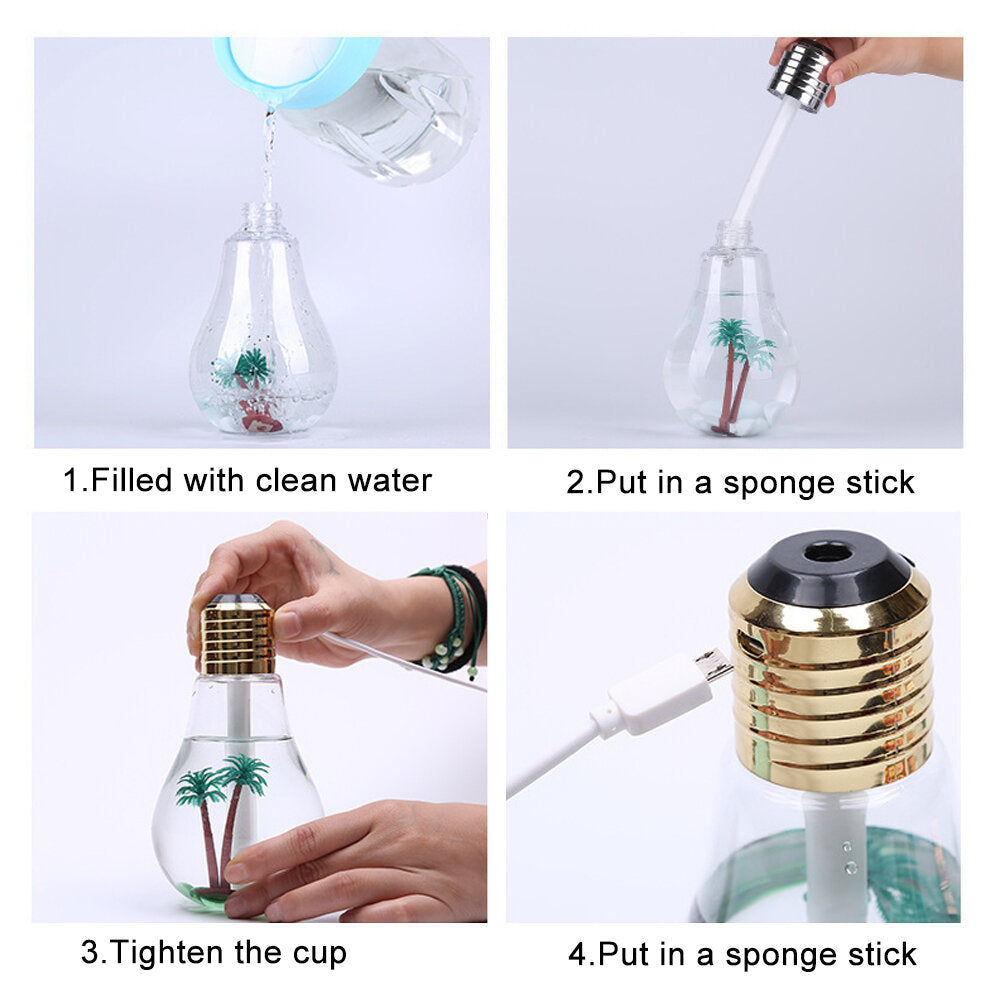 1.Filled with clean water

2.Put in a sponge stick

3.Tighten the cup

4.Put in a sponge stick