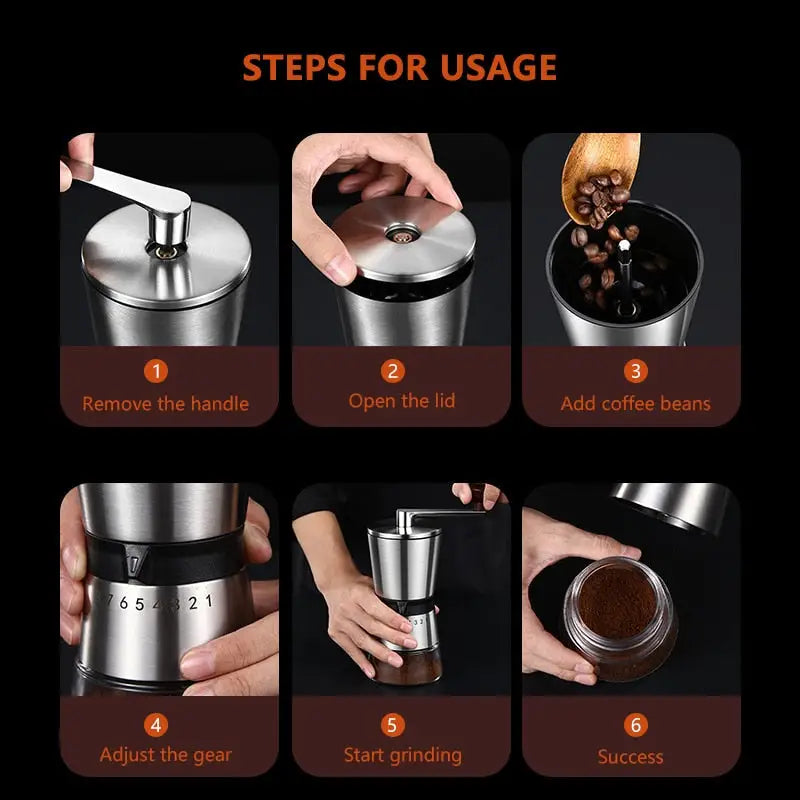 STEPS FOR USAGE

1
Remove the handle

2
Open the lid

3
Add coffee beans

7 6 5 4 3 2 1

4
Adjust the gear

5
Start grinding

6
Success